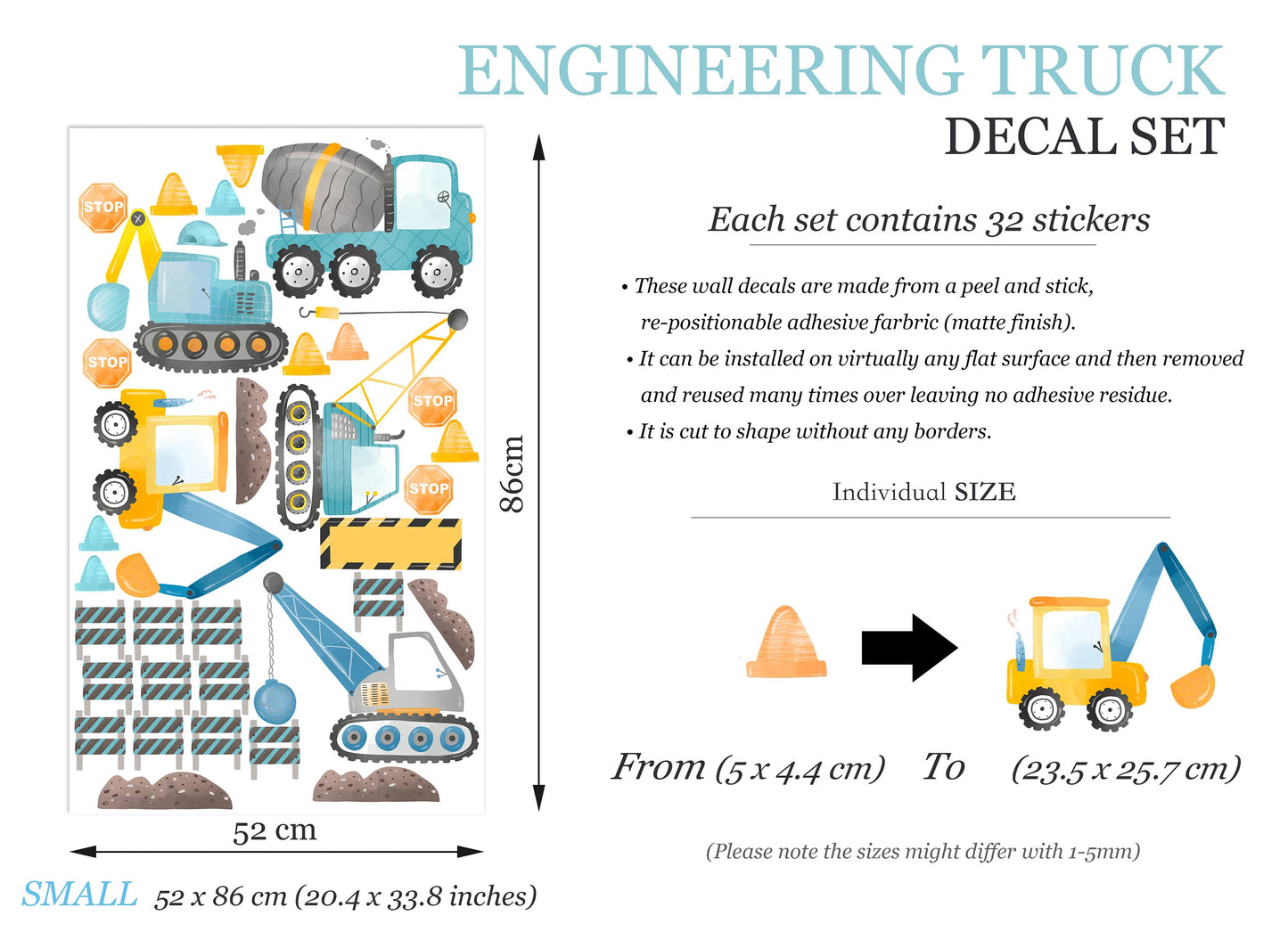 ENGINEERING TRUCK
DECAL SET

STOP
STOP
STOP
STOP

86cm

52 cm

SMALL 52 x 86 cm (20.4 x 33.8 inches)

Each set contains 32 stickers

• These wall decals are made from a peel and stick, re-positionable adhesive farbric (matte finish).
• It can be installed on virtually any flat surface and then removed and reused many times over leaving no adhesive residue.
• It is cut to shape without any borders.

Individual SIZE

From (5 x 4.4 cm) To (23.5 x 25.7 cm)

(Please note the sizes might differ with 1-5mm)