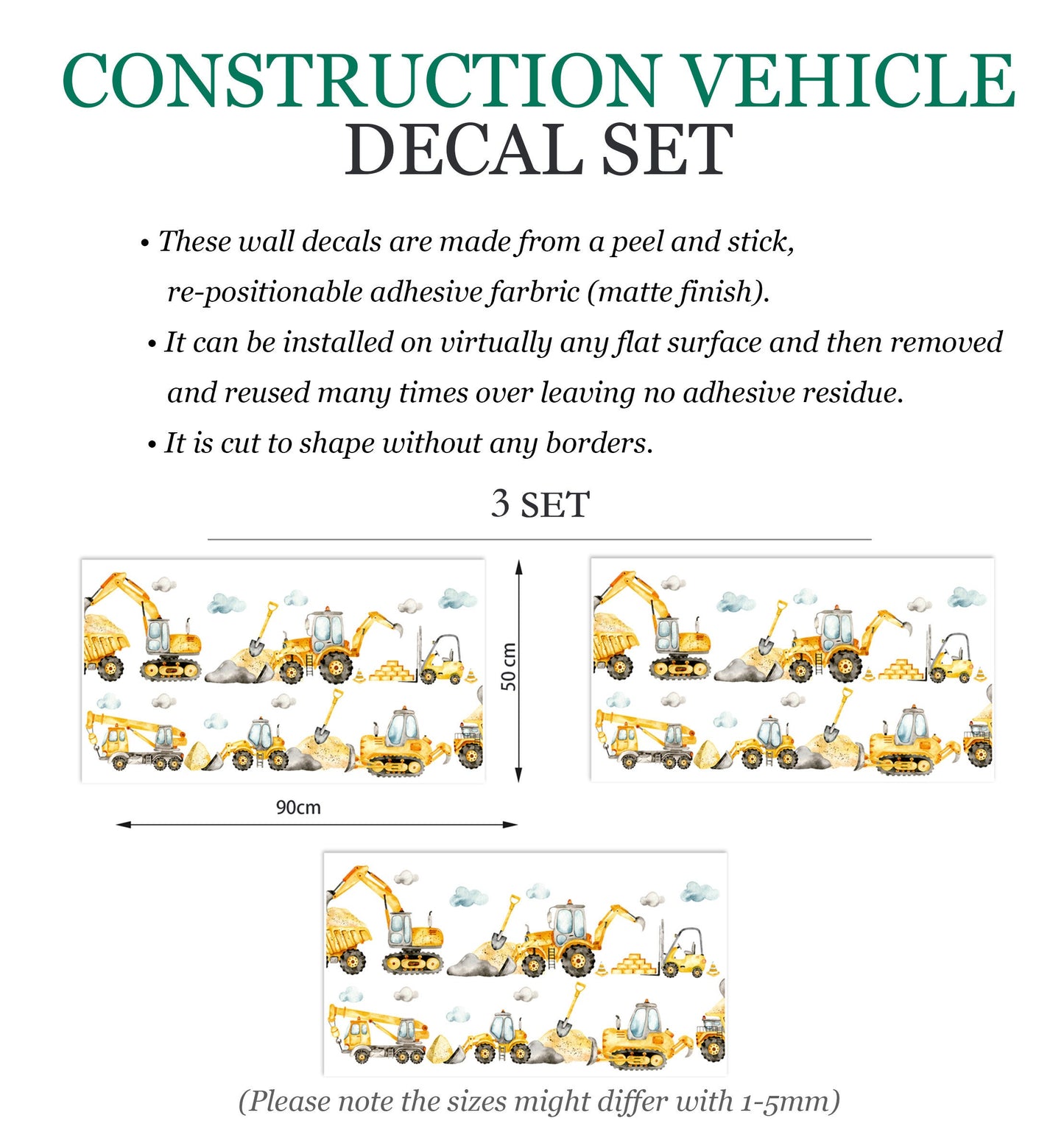 CONSTRUCTION VEHICLE
DECAL SET

• These wall decals are made from a peel and stick, re-positionable adhesive farbric (matte finish).

• It can be installed on virtually any flat surface and then removed and reused many times over leaving no adhesive residue.

• It is cut to shape without any borders.

3 SET

50 cm

90cm

(Please note the sizes might differ with 1-5mm)