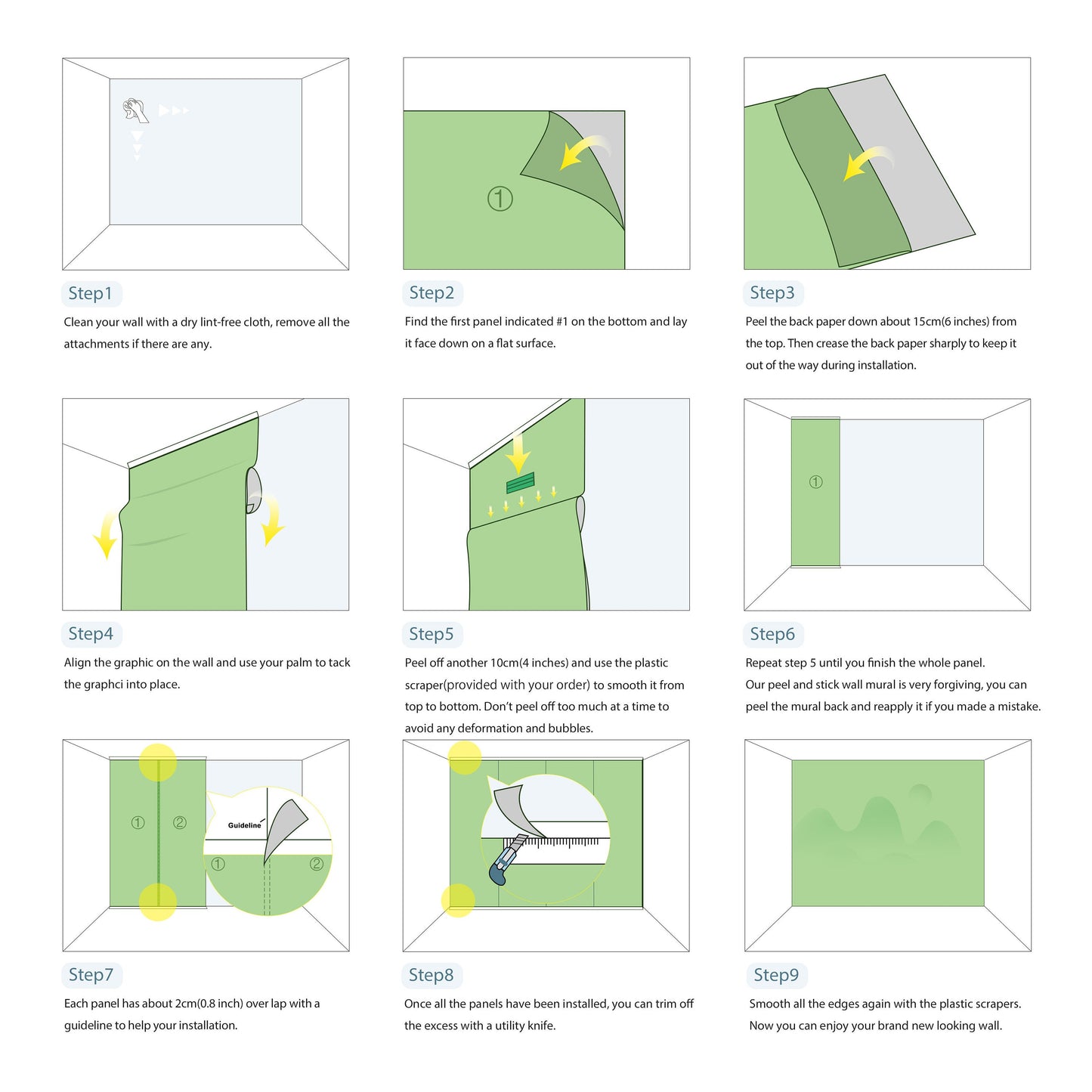 Step1

Clean your wall with a dry lint-free cloth, remove all the attachments if there are any.

①

Step2

Find the first panel indicated #1 on the bottom and lay it face down on a flat surface.

Step3

Peel the back paper down about 15cm(6 inches) from the top. Then crease the back paper sharply to keep it out of the way during installation.

Step4

Align the graphic on the wall and use your palm to tack the graphci into place.

Step5

Peel off another 10cm(4 inches) and use the plastic scraper(provided with your order) to smooth it from top to bottom. Don't peel off too much at a time to avoid any deformation and bubbles.

①

Step6

Repeat step 5 until you finish the whole panel.
Our peel and stick wall mural is very forgiving, you can peel the mural back and reapply it if you made a mistake.

① ②

Guideline

① ②

Step7

Each panel has about 2cm(0.8 inch) over lap with a guideline to help your installation.

Step8

Once all the panels have been installed, you can trim off the excess with a utility knife.

Step9

Smooth all the edges again with the plastic scrapers.
Now you can enjoy your brand new looking wall.